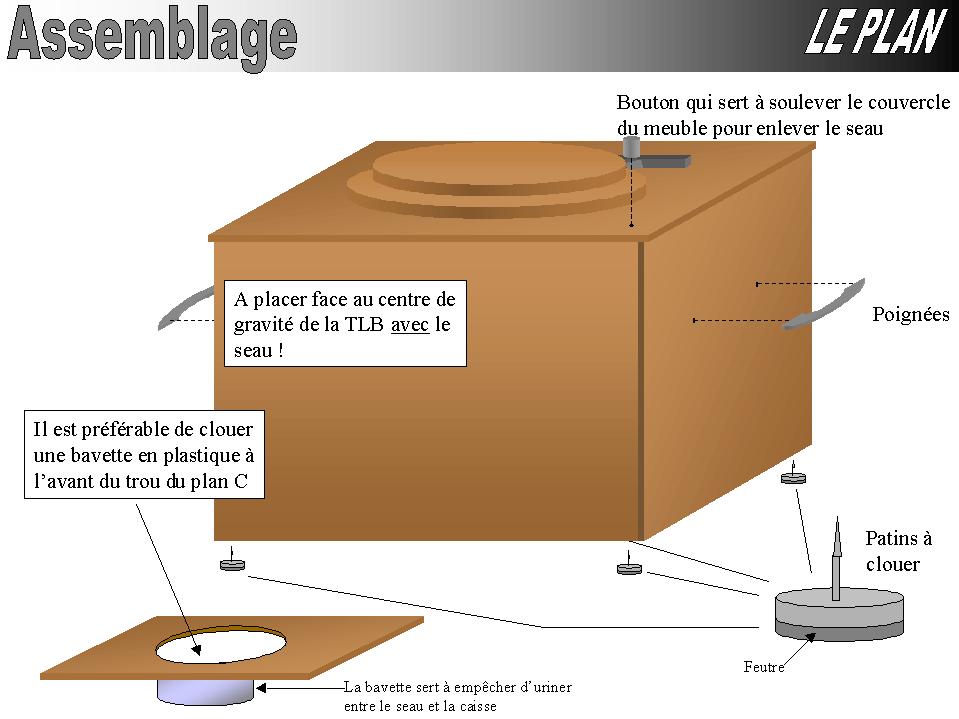 Assemblage

LE PLAN

Bouton qui sert à soulever le couvercle du meuble pour enlever le seau

A placer face au centre de gravité de la TLB avec le seau !

Poignées

Il est préférable de clouer une bavette en plastique à l'avant du trou du plan C

Patins à clouer

Feutre

La bavette sert à empêcher d'uriner entre le seau et la caisse